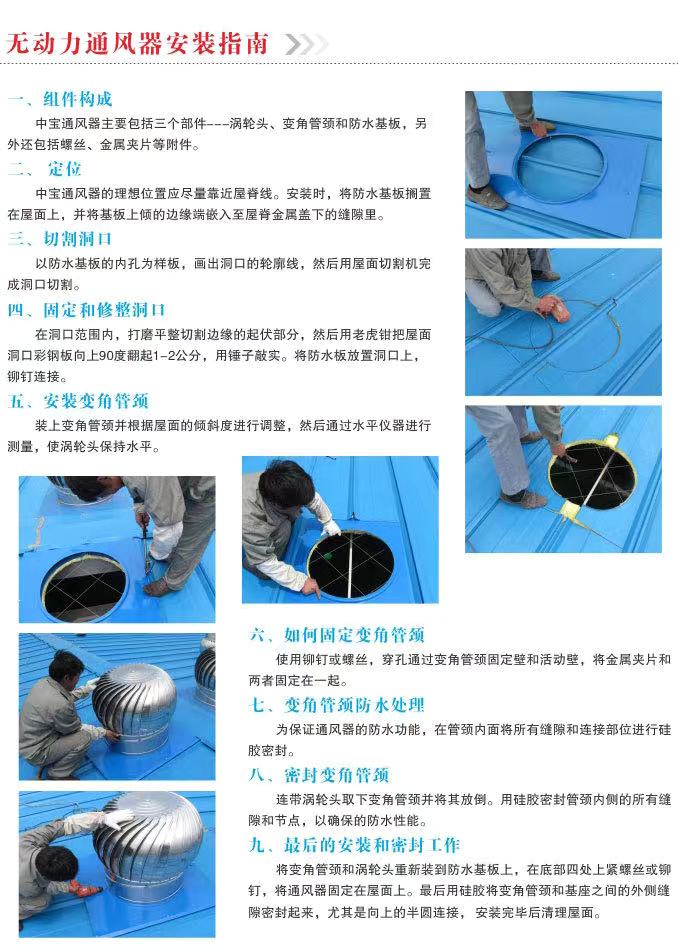 无动力通风器安装指南

一、组件构成

中宝通风器主要包括三个部件---涡轮头、变角管颈和防水基板，另外还包括螺丝、金属夹片等附件。

二、定位

中宝通风器的理想位置应尽量靠近屋脊线。安装时，将防水基板搁置在屋面上，并将基板上倾的边缘端嵌入至屋脊金属盖下的缝隙里。

三、切割洞口

以防水基板的内孔为样板，画出洞口的轮廓线，然后用屋面切割机完成洞口切割。

四、固定和修整洞口

在洞口范围内，打磨平整切割边缘的起伏部分，然后用老虎钳把屋面洞口彩钢板向上90度翻起1-2公分，用锤子敲实。将防水板放置洞口上，铆钉连接。

五、安装变角管颈

装上变角管颈并根据屋面的倾斜度进行调整，然后通过水平仪器进行测量，使涡轮头保持水平。

六、如何固定变角管颈

使用铆钉或螺丝，穿孔通过变角管颈固定壁和活动壁，将金属夹片和两者固定在一起。

七、变角管颈防水处理

为保证通风器的防水功能，在管颈内面将所有缝隙和连接部位进行硅胶密封。

八、密封变角管颈

连带涡轮头取下变角管颈并将其放倒。用硅胶密封管颈内侧的所有缝隙和节点，以确保的防水性能。

九、最后的安装和密封工作

将变角管颈和涡轮头重新装到防水基板上，在底部四处上紧螺丝或铆钉，将通风器固定在屋面上。最后用硅胶将变角管颈和基座之间的外侧缝隙密封起来，尤其是向上的半圆连接，安装完毕后清理屋面。